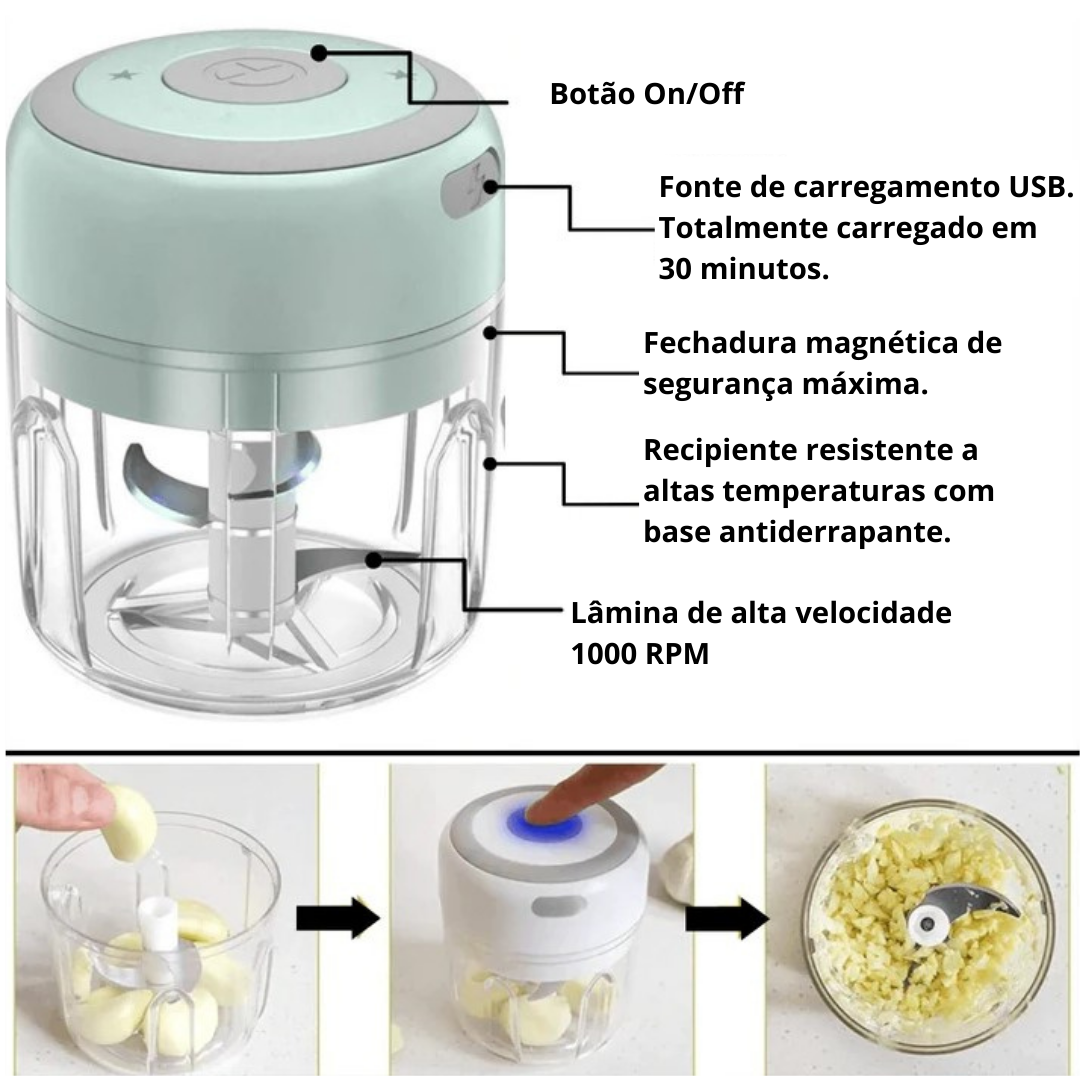 Botão On/Off

Fonte de carregamento USB. Totalmente carregado em 30 minutos.

Fechadura magnética de segurança máxima.

Recipiente resistente a altas temperaturas com base antiderrapante.

Lâmina de alta velocidade 1000 RPM